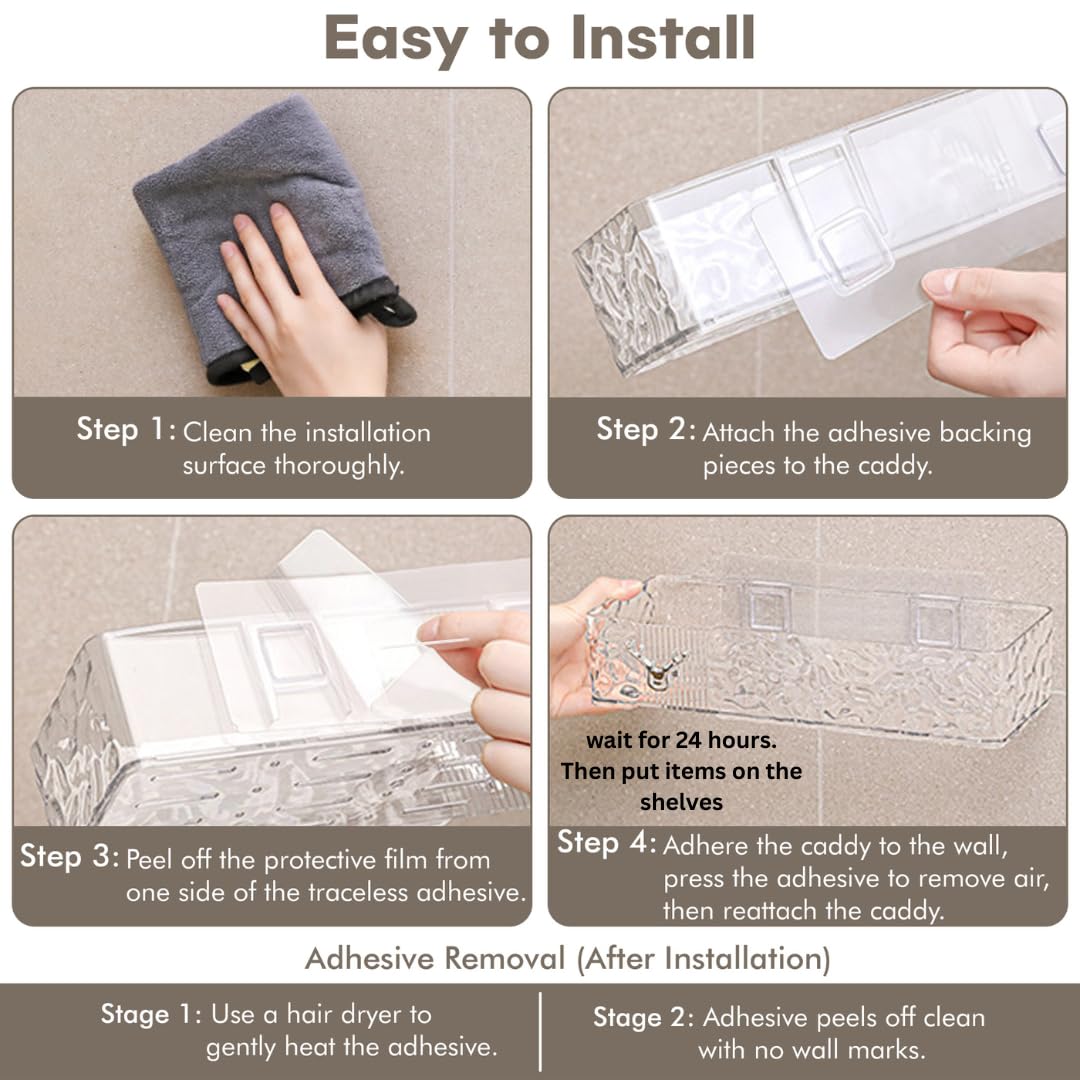 Easy to Install

Step 1: Clean the installation surface thoroughly.

Step 2: Attach the adhesive backing pieces to the caddy.

Step 3: Peel off the protective film from one side of the traceless adhesive.

wait for 24 hours. Then put items on the shelves

Step 4: Adhere the caddy to the wall, press the adhesive to remove air, then reattach the caddy.

Adhesive Removal (After Installation)

Stage 1: Use a hair dryer to gently heat the adhesive.

Stage 2: Adhesive peels off clean with no wall marks.